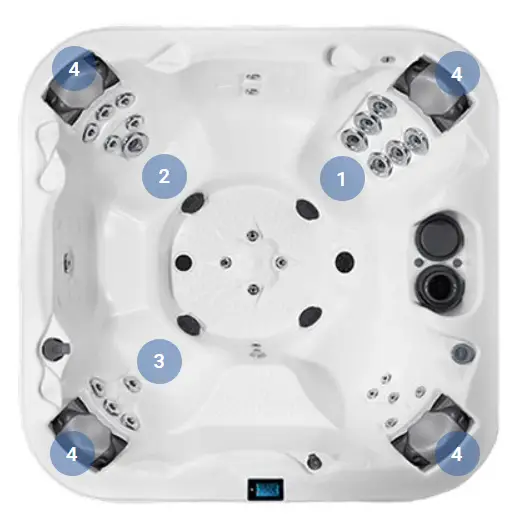 4
4
2
1
3
4
4